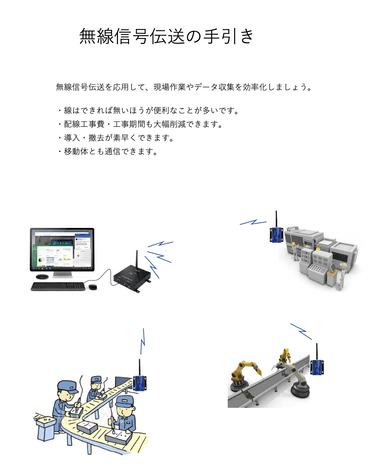 無線信号伝送の手引き

無線信号伝送を応用して、現場作業やデータ収集を効率化しましょう。

・線はできれば無いほうが便利なことが多いです。
・配線工事費・工事期間も大幅削減できます。
・導入・撤去が素早くできます。
・移動体とも通信できます。