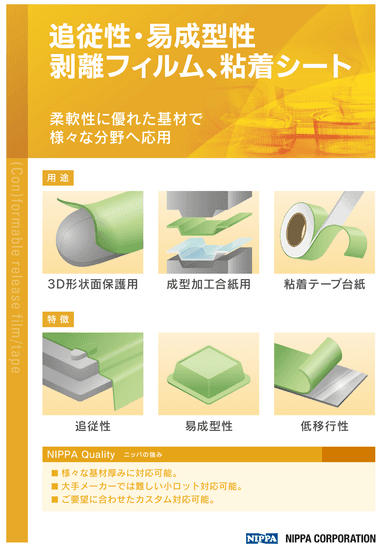 追従性・易成型性
剥離フィルム、粘着シート

柔軟性に優れた基材で
様々な分野へ応用

(Con)formable release film/tape

用途

3D形状面保護用

成型加工合紙用

粘着テープ台紙

特徴

追従性

易成型性

低移行性

NIPPA Quality ニッパの強み

■ 様々な基材厚みに対応可能。
■ 大手メーカーでは難しい小ロット対応可能。
■ ご要望に合わせたカスタム対応可能。

NIPPA NIPPA CORPORATION